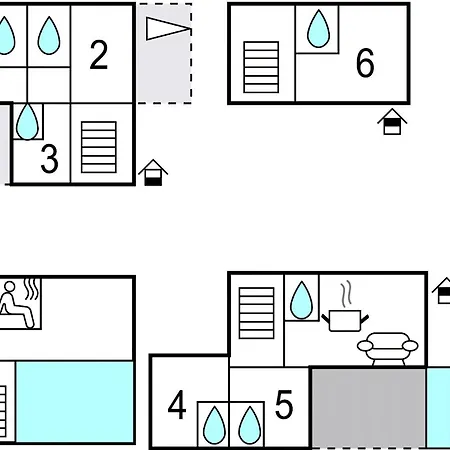 2

6

3

4

5